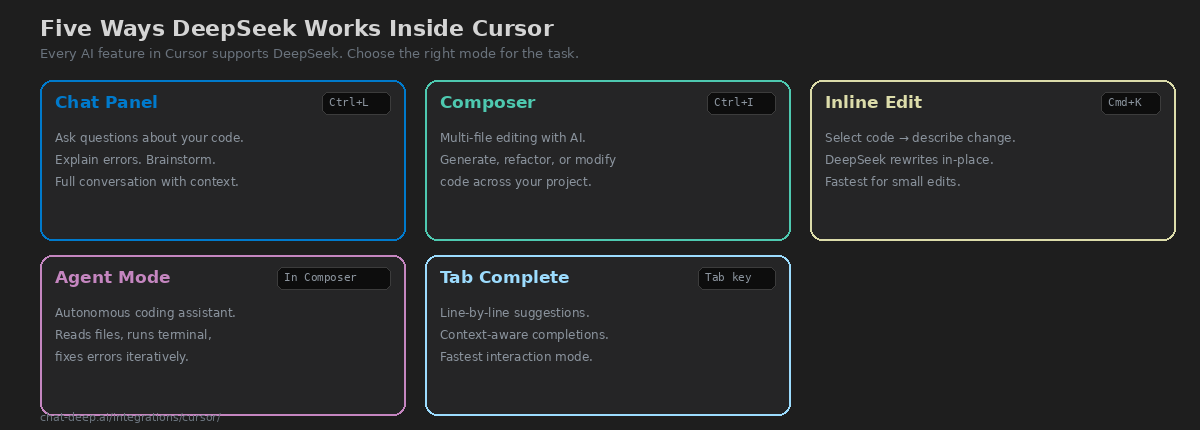 Five Ways DeepSeek Works Inside Cursor

Every AI feature in Cursor supports DeepSeek. Choose the right mode for the task.

Chat Panel
Ctrl+L
Ask questions about your code.
Explain errors. Brainstorm.
Full conversation with context.

Composer
Ctrl+I
Multi-file editing with AI.
Generate, refactor, or modify code across your project.

Inline Edit
Cmd+K
Select code → describe change.
DeepSeek rewrites in-place.
Fastest for small edits.

Agent Mode
In Composer
Autonomous coding assistant.
Reads files, runs terminal, fixes errors iteratively.

Tab Complete
Tab key
Line-by-line suggestions.
Context-aware completions.
Fastest interaction mode.

chat-deep.ai/integrations/cursor/