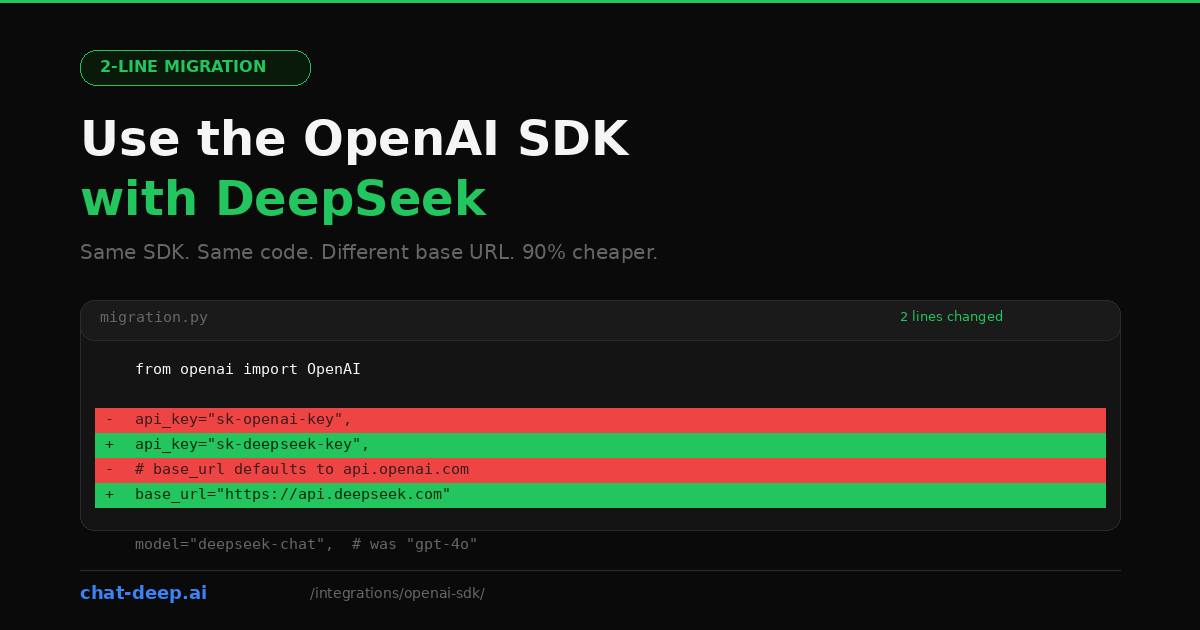 2-LINE MIGRATION

Use the OpenAI SDK
with DeepSeek

Same SDK. Same code. Different base URL. 90% cheaper.

migration.py

2 lines changed

from openai import OpenAI

- api_key="sk-openai-key",
+ api_key="sk-deepseek-key",
- # base_url defaults to api.openai.com
+ base_url="https://api.deepseek.com"

model="deepseek-chat", # was "gpt-4o"

chat-deep.ai

/integrations/openai-sdk/