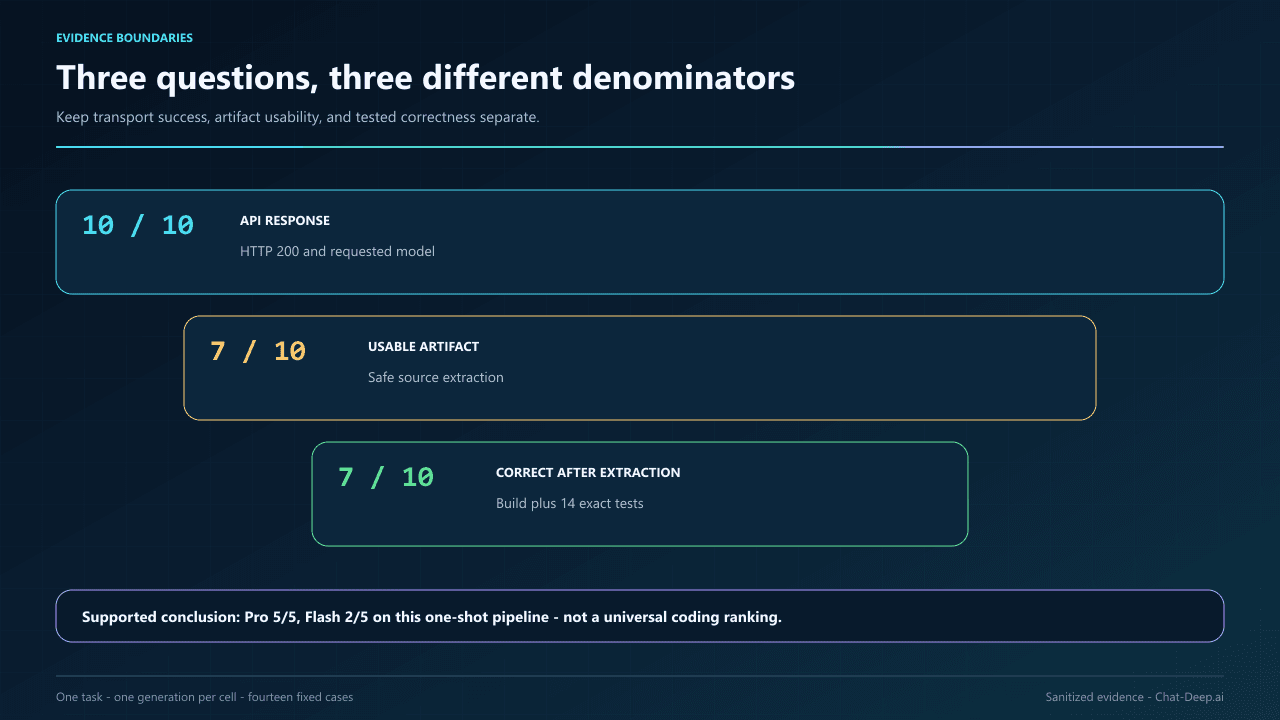 EVIDENCE BOUNDARIES

Three questions, three different denominators

Keep transport success, artifact usability, and tested correctness separate.

10 / 10

API RESPONSE

HTTP 200 and requested model

7 / 10

USABLE ARTIFACT

Safe source extraction

7 / 10

CORRECT AFTER EXTRACTION

Build plus 14 exact tests

Supported conclusion: Pro 5/5, Flash 2/5 on this one-shot pipeline - not a universal coding ranking.

One task - one generation per cell - fourteen fixed cases

Sanitized evidence - Chat-Deep.ai